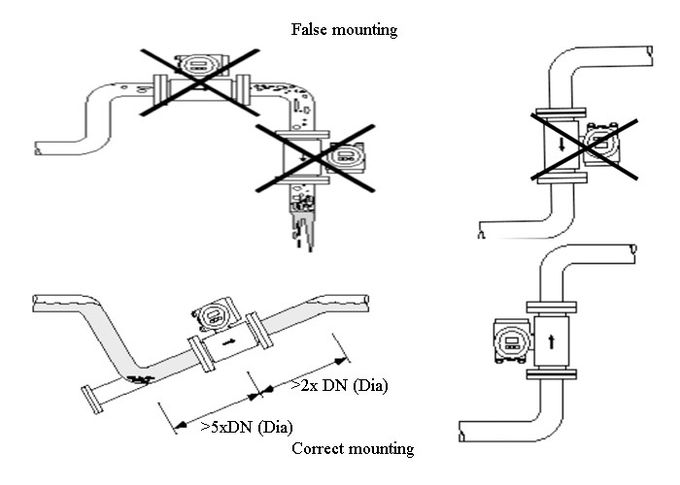 False mounting

>2x DN (Dia)

>5xDN (Dia)

Correct mounting